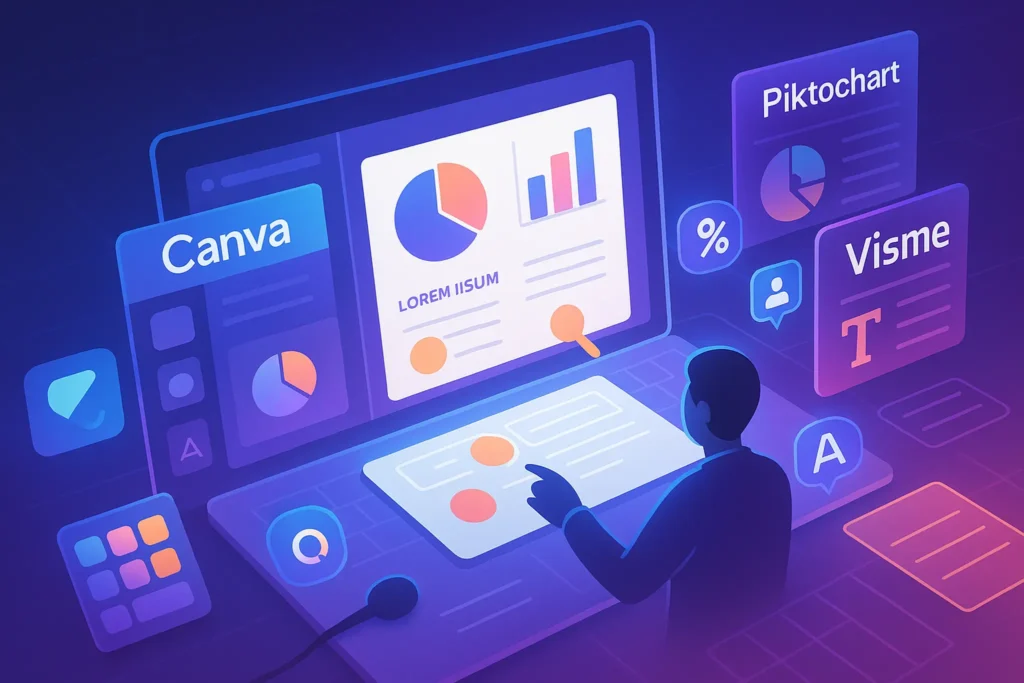 Canva

LOREM IISUM

Piktochart

%

Visme

T

A

A