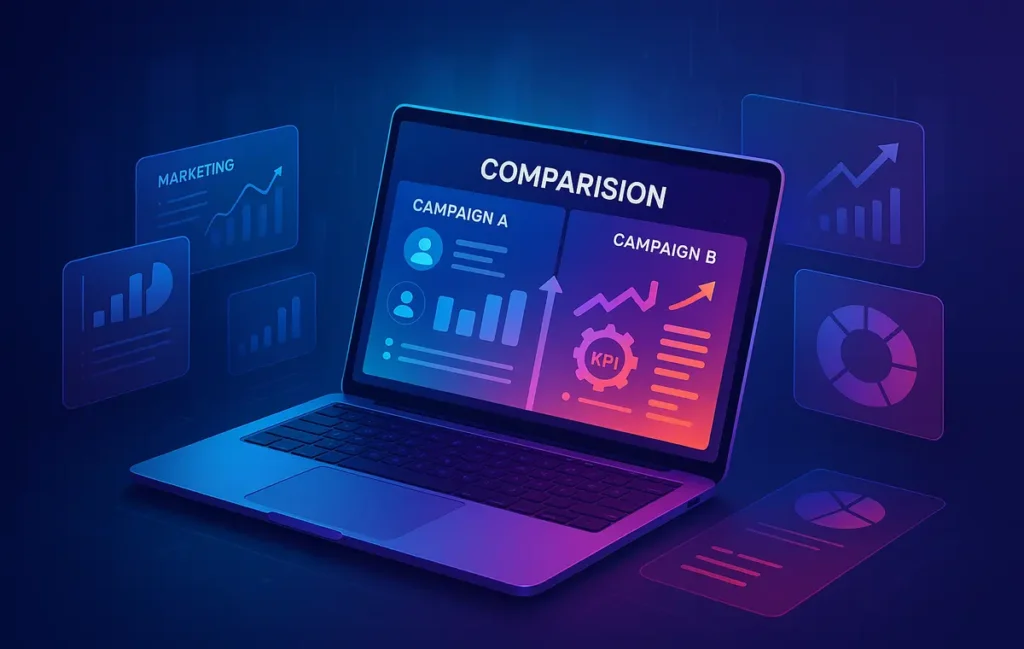 MARKETING

COMPARISION

CAMPAIGN A

CAMPAIGN B

KPI